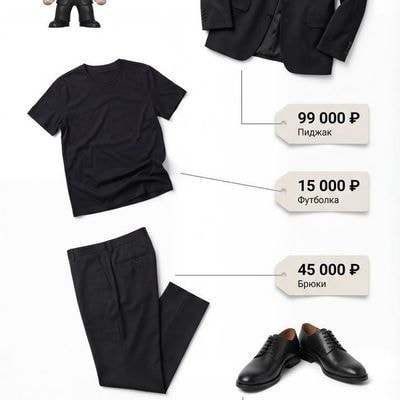 99 000 ₽
Пиджак

15 000 ₽
Футболка

45 000 ₽
Брюки